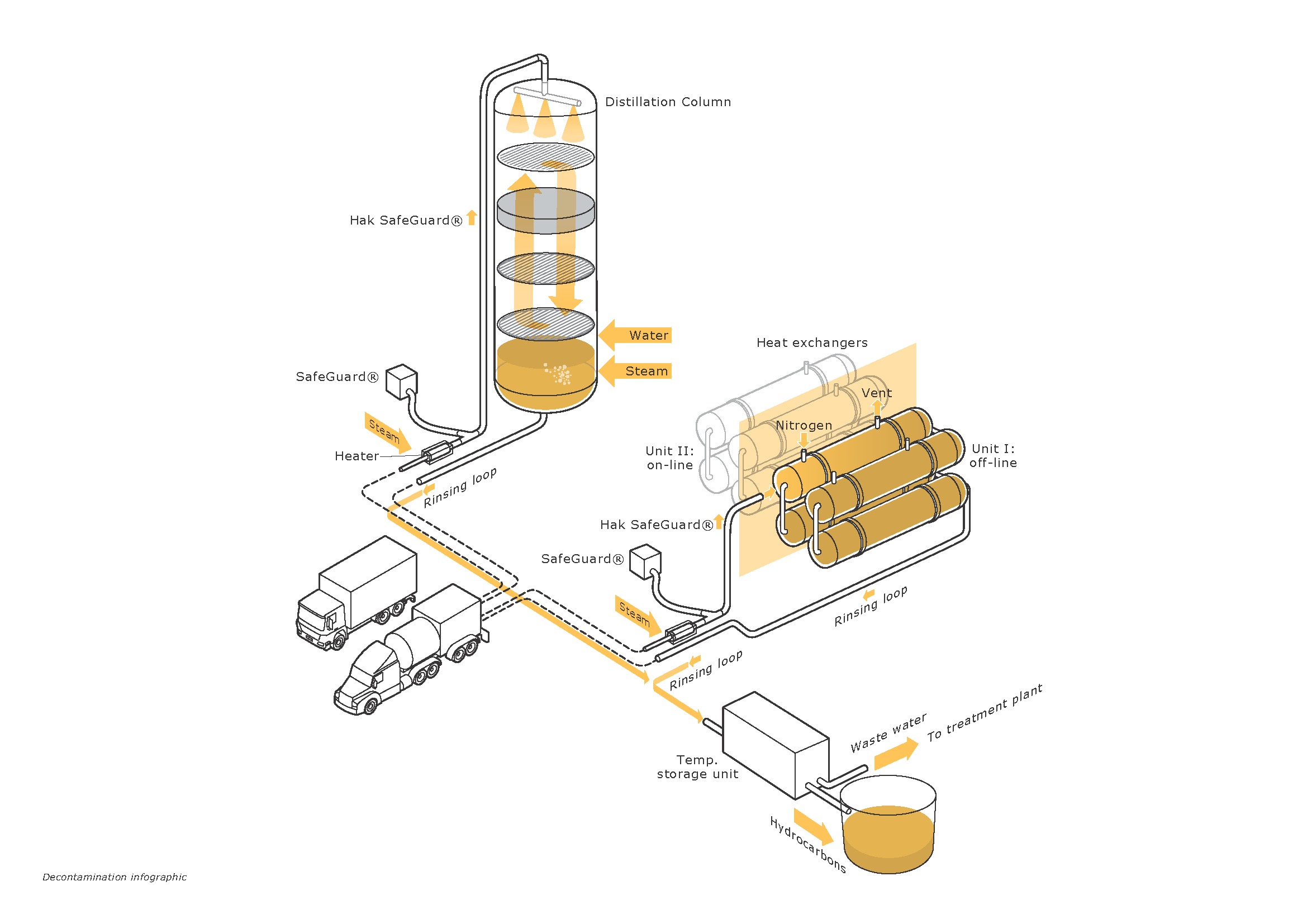 Distillation Column

Hak SafeGuard®

Water

Steam

SafeGuard®

Steam

Heater

Rinsing loop

Heat exchangers

Vent

Nitrogen

Unit II: on-line

Unit I: off-line

Hak SafeGuard®

SafeGuard®

Steam

Rinsing loop

Rinsing loop

Temp. storage unit

Waste water

To treatment plant

Hydrocarbons

Decontamination infographic