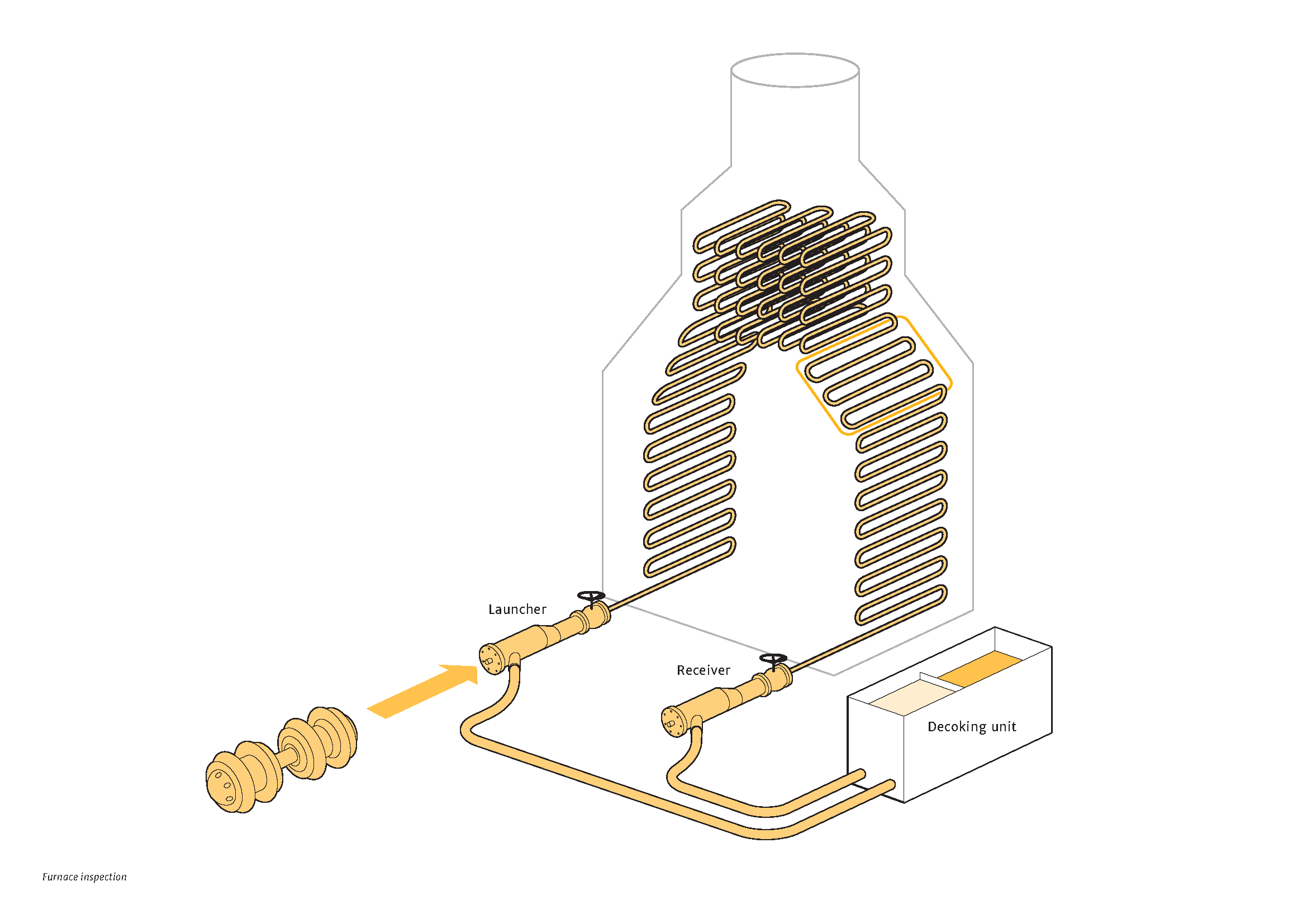 Launcher

Receiver

Decoking unit

Furnace inspection